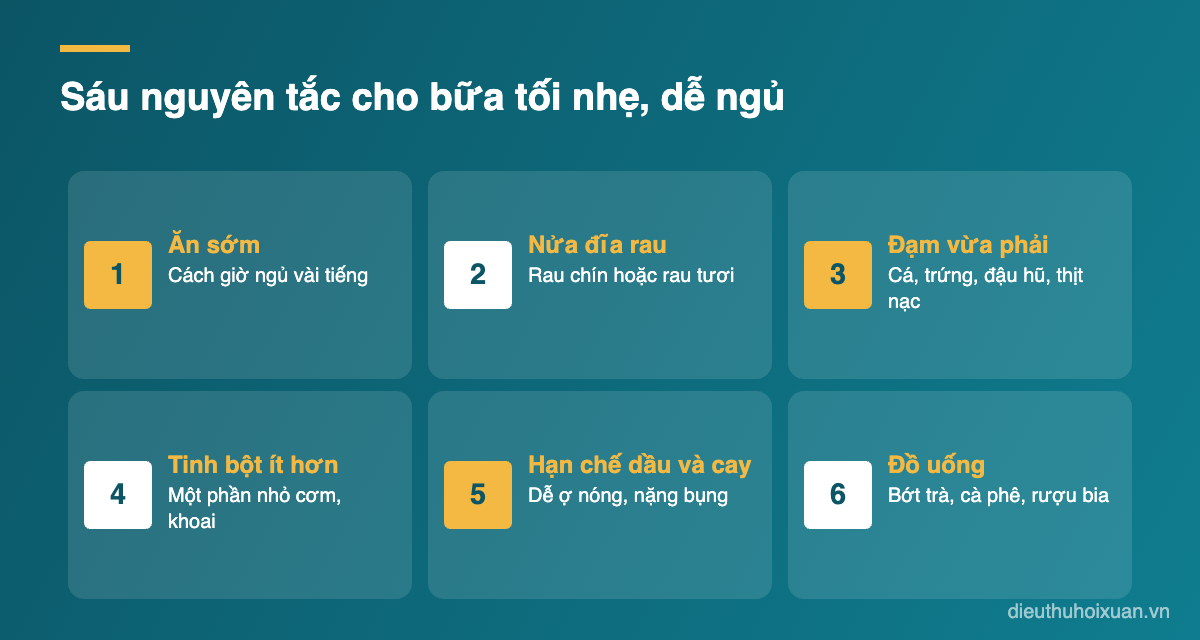 Sáu nguyên tắc cho bữa tối nhẹ, dễ ngủ

1

Ăn sớm

Cách giờ ngủ vài tiếng

2

Nửa đĩa rau

Rau chín hoặc rau tươi

3

Đạm vừa phải

Cá, trứng, đậu hũ, thịt nạc

4

Tinh bột ít hơn

Một phần nhỏ cơm, khoai

5

Hạn chế dầu và cay

Dễ ợ nóng, nặng bụng

6

Đồ uống

Bớt trà, cà phê, rượu bia

dieuthuhoixuan.vn